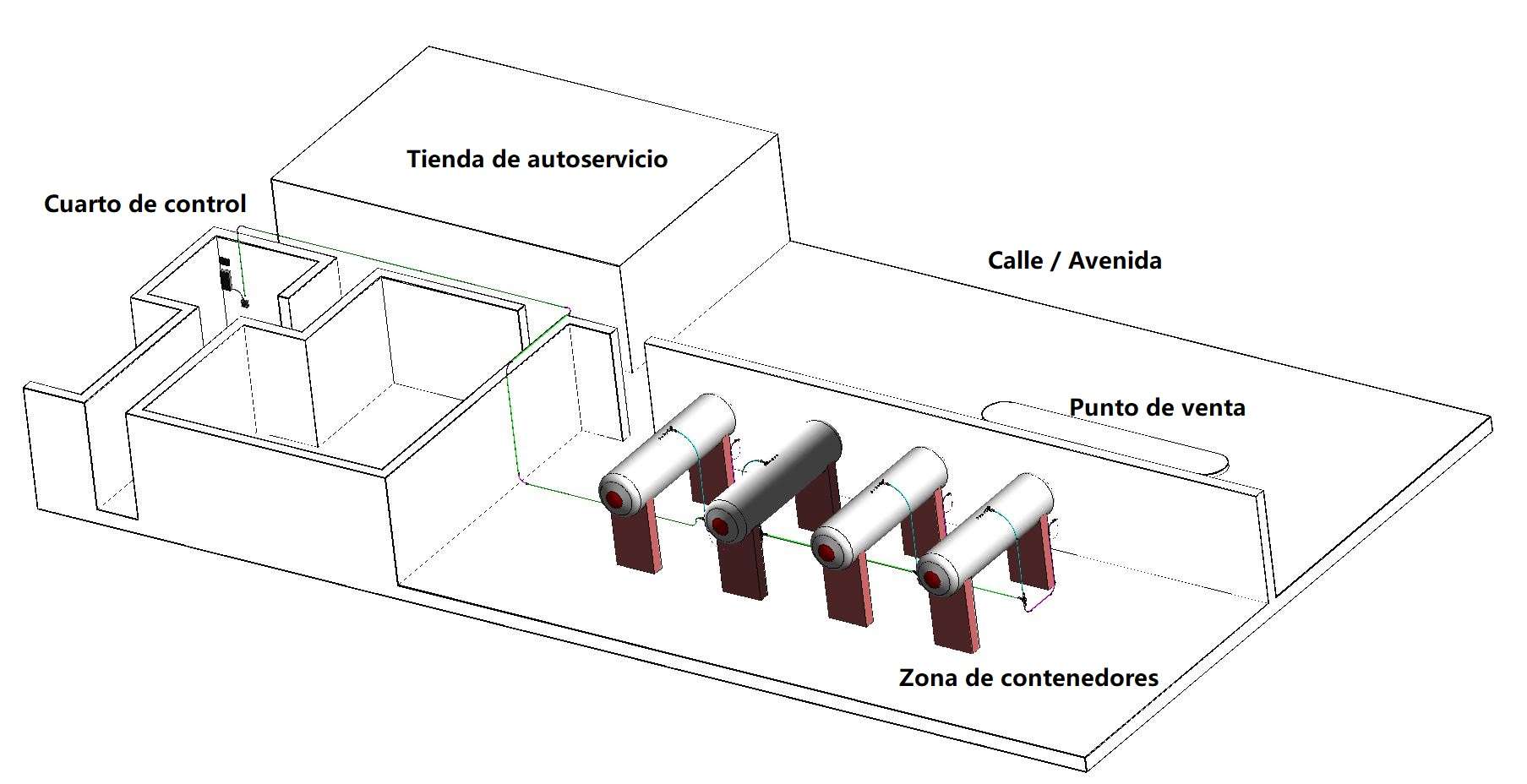 Tienda de autoservicio

Cuarto de control

Calle / Avenida

Punto de venta

Zona de contenedores