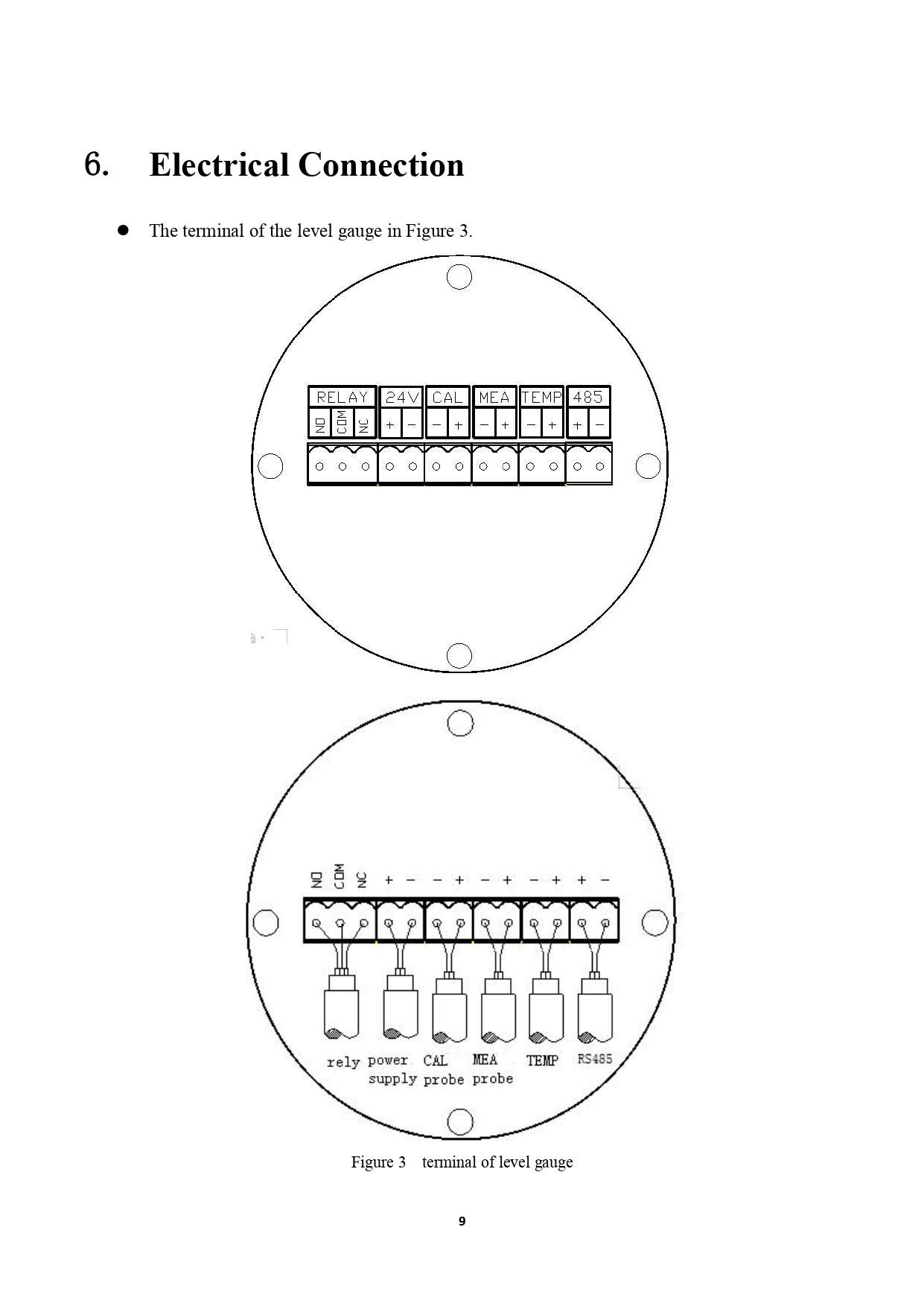 6. Electrical Connection

● The terminal of the level gauge in Figure 3.

RELAY 24V CAL MEA TEMP 485
NO COM NC + − − + − + − + + −

NO COM NC + − − + − + − + + −

rely power supply CAL probe MEA probe TEMP RS485

Figure 3 terminal of level gauge

9